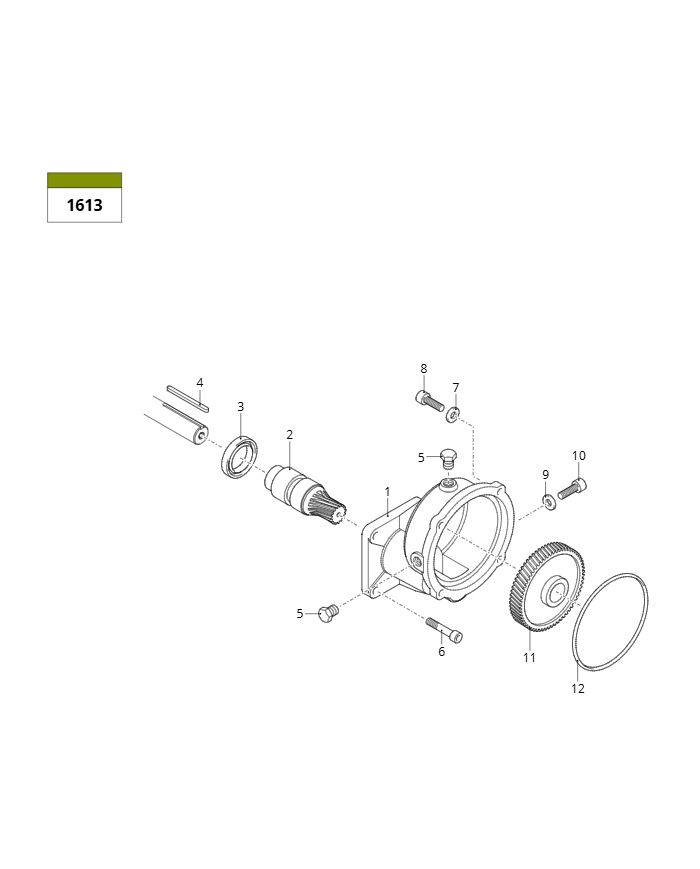 1613

4
3
2
8
7
5
1
9
10
5
6
11
12